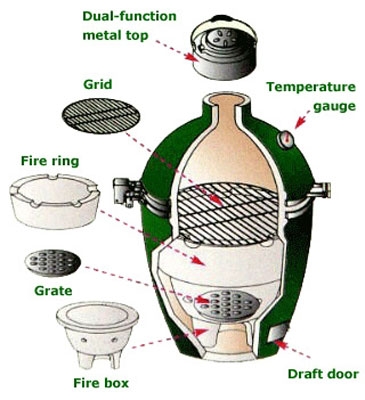 Dual-function metal top

Grid

Temperature gauge

Fire ring

Grate

Fire box

Draft door